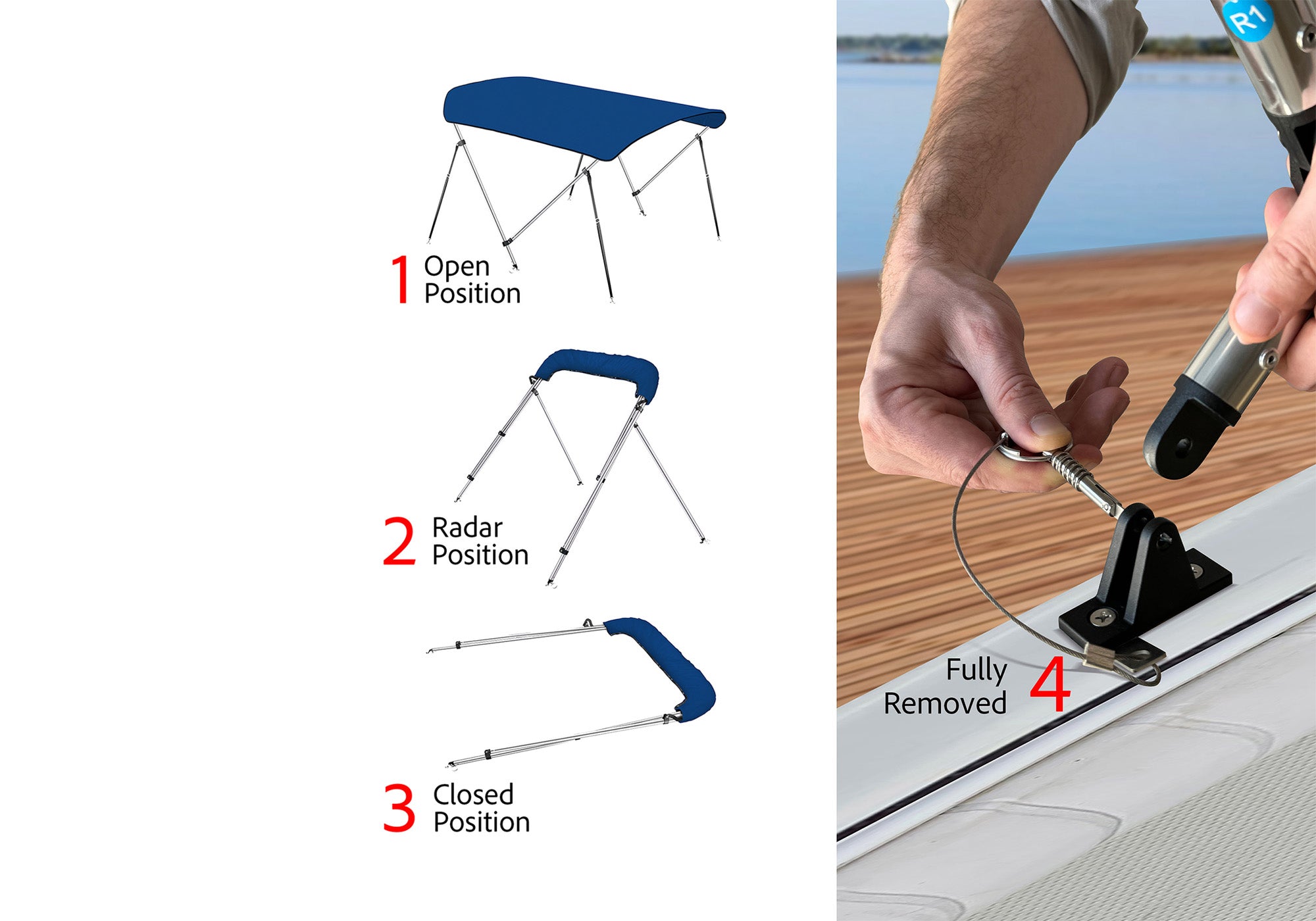 1 Open Position

2 Radar Position

3 Closed Position

R1

Fully Removed 4